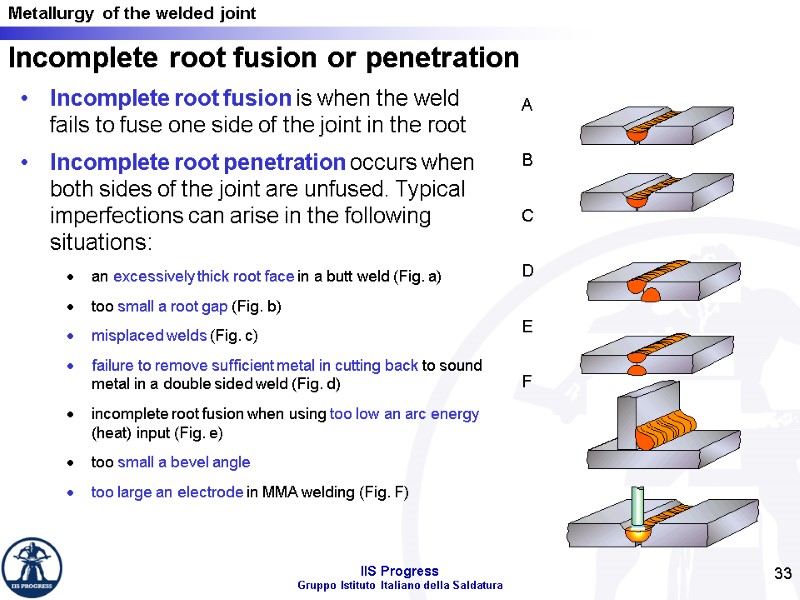 Metallurgy of the welded joint

Incomplete root fusion or penetration

• Incomplete root fusion is when the weld fails to fuse one side of the joint in the root

• Incomplete root penetration occurs when both sides of the joint are unfused. Typical imperfections can arise in the following situations:

• an excessively thick root face in a butt weld (Fig. a)
• too small a root gap (Fig. b)
• misplaced welds (Fig. c)
• failure to remove sufficient metal in cutting back to sound metal in a double sided weld (Fig. d)
• incomplete root fusion when using too low an arc energy (heat) input (Fig. e)
• too small a bevel angle
• too large an electrode in MMA welding (Fig. F)

A

B

C

D

E

F

IIS PROGRESS

IIS Progress
Gruppo Istituto Italiano della Saldatura

33